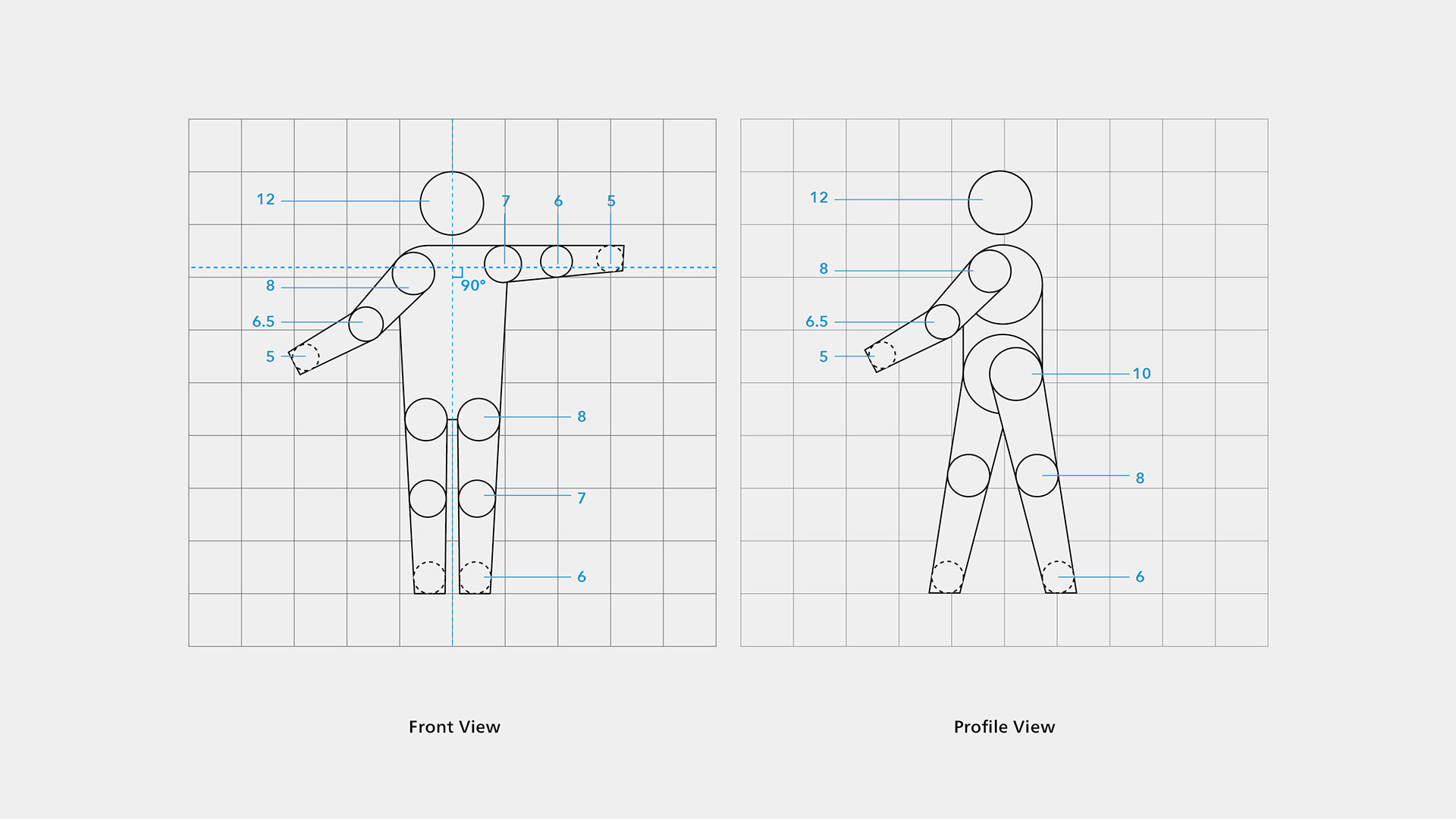 12

7

6

5

8

90°

6.5

5

8

7

6

Front View

12

8

6.5

5

10

8

6

Profile View